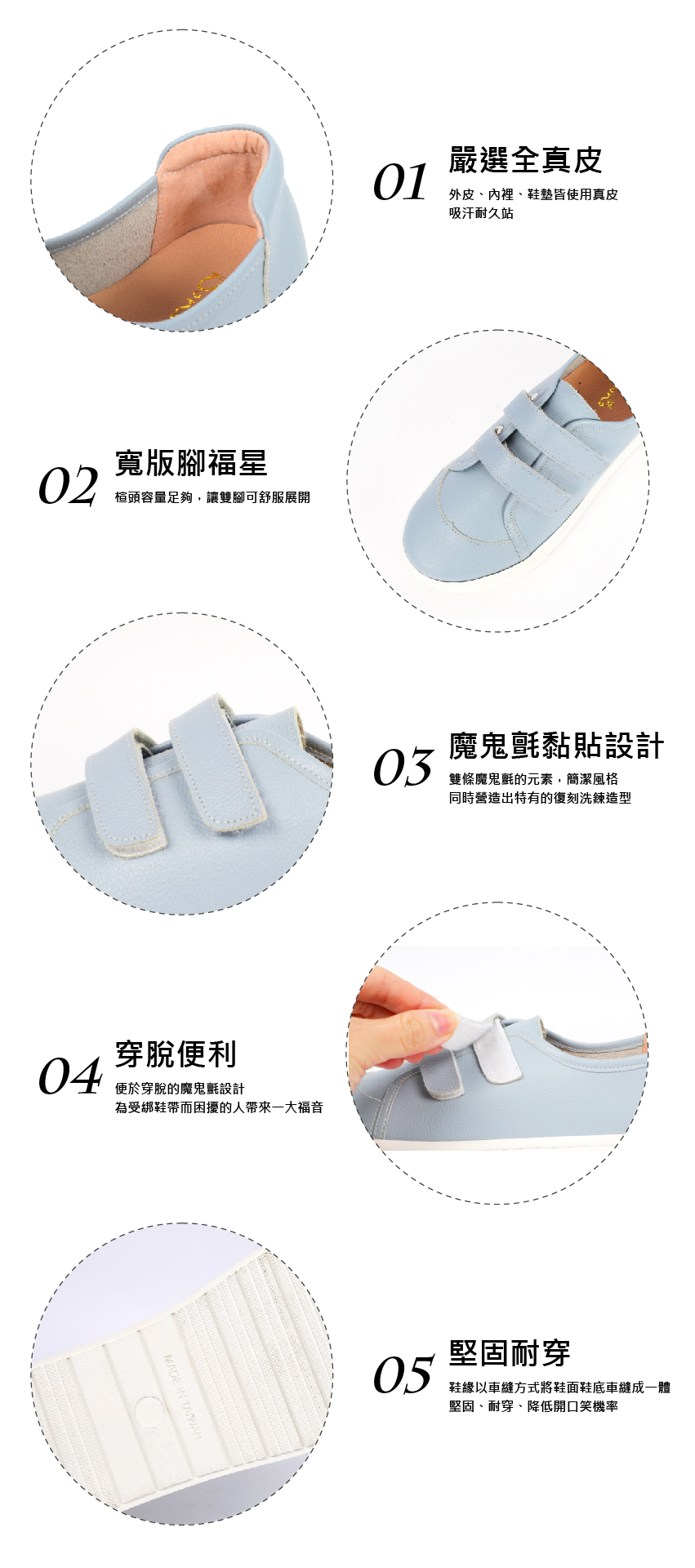 01 嚴選全真皮
外皮、內裡、鞋墊皆使用真皮
吸汗耐久站

02 寬版腳福星
楦頭容量足夠，讓雙腳可舒服展開

03 魔鬼氈黏貼設計
雙條魔鬼氈的元素，簡潔風格
同時營造出特有的復刻洗鍊造型

04 穿脫便利
便於穿脫的魔鬼氈設計
為受綁鞋帶而困擾的人帶來一大福音

MADE IN TAIWAN

05 堅固耐穿
鞋緣以車縫方式將鞋面鞋底車縫成一體
堅固、耐穿、降低開口笑機率