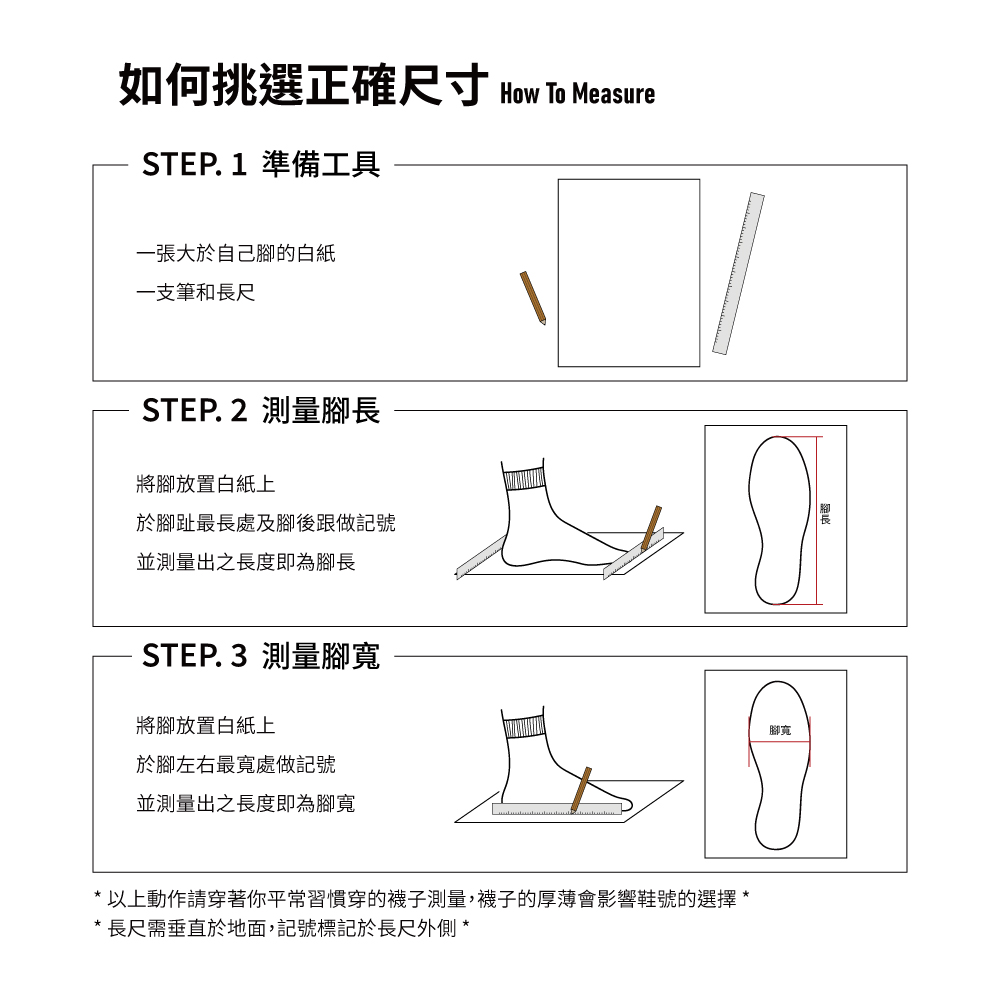 如何挑選正確尺寸 How To Measure

STEP. 1 準備工具

一張大於自己腳的白紙

一支筆和長尺

STEP. 2 測量腳長

將腳放置白紙上

於腳趾最長處及腳後跟做記號

並測量出之長度即為腳長

腳長

STEP. 3 測量腳寬

將腳放置白紙上

於腳左右最寬處做記號

並測量出之長度即為腳寬

腳寬

* 以上動作請穿著你平常習慣穿的襪子測量，襪子的厚薄會影響鞋號的選擇 *

* 長尺需垂直於地面，記號標記於長尺外側 *