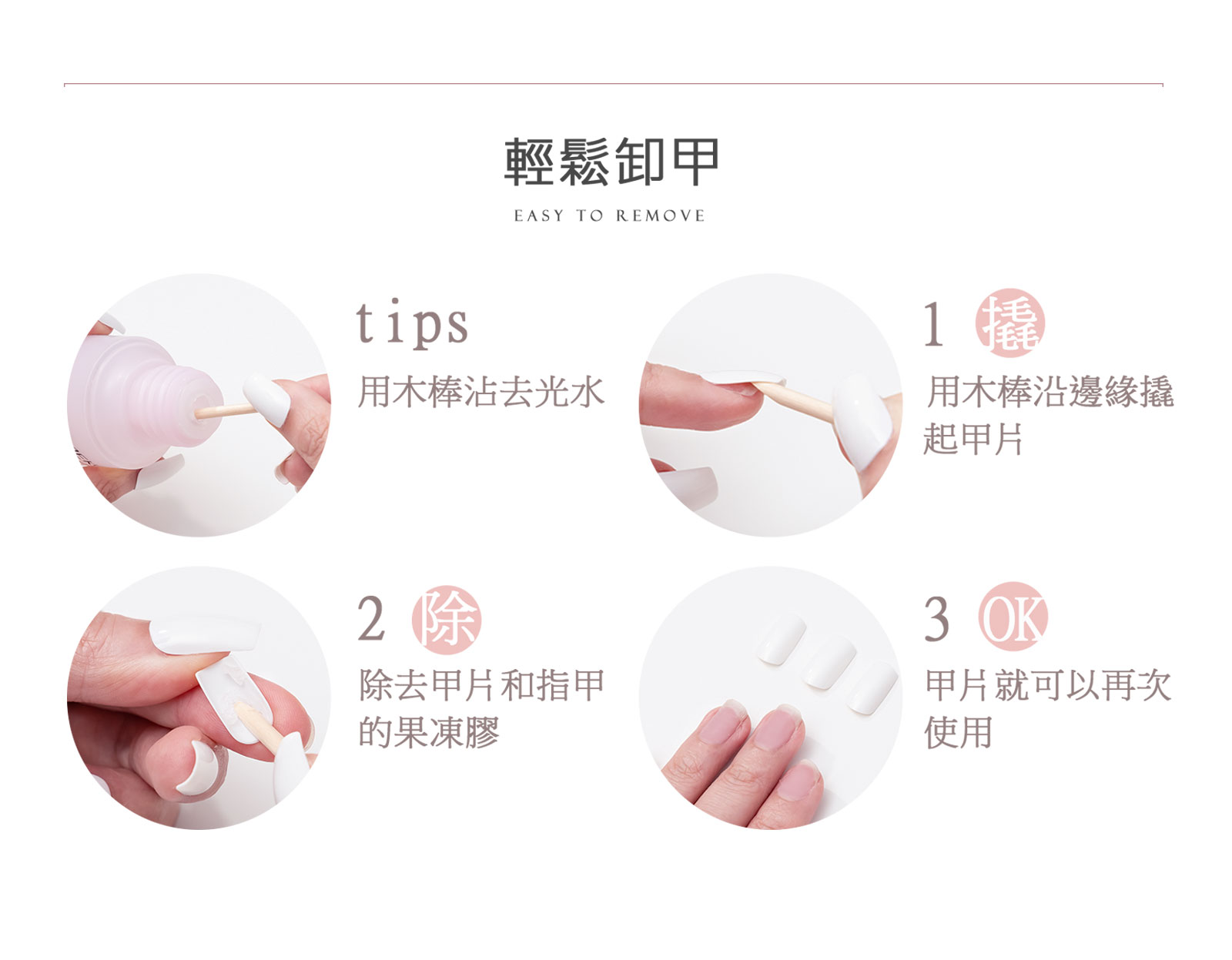 輕鬆卸甲

EASY TO REMOVE

tips
用木棒沾去光水

1 撬
用木棒沿邊緣撬起甲片

2 除
除去甲片和指甲的果凍膠

3 OK
甲片就可以再次使用