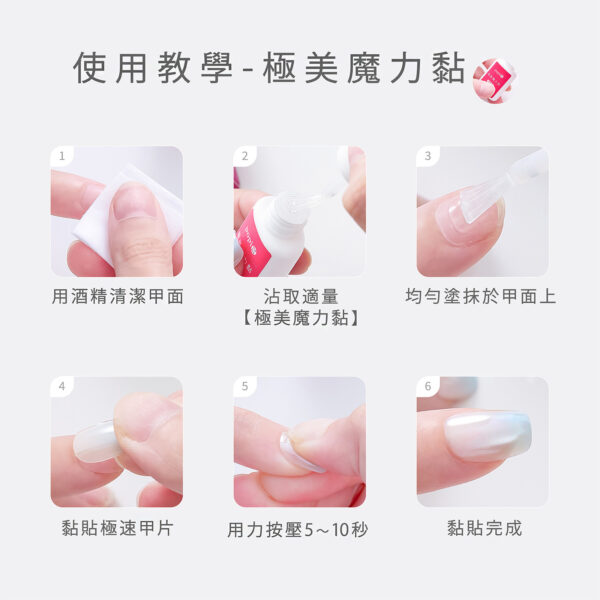 使用教學-極美魔力黏

1
用酒精清潔甲面

2
沾取適量
【極美魔力黏】

3
均勻塗抹於甲面上

4
黏貼極速甲片

5
用力按壓5～10秒

6
黏貼完成