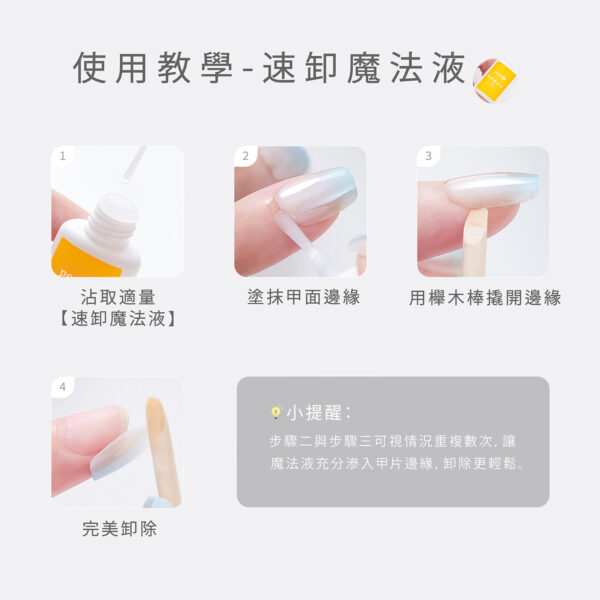 使用教學-速卸魔法液

1

沾取適量
【速卸魔法液】

2

塗抹甲面邊緣

3

用櫸木棒撬開邊緣

4

完美卸除

小提醒：
步驟二與步驟三可視情況重複數次，讓魔法液充分滲入甲片邊緣，卸除更輕鬆。