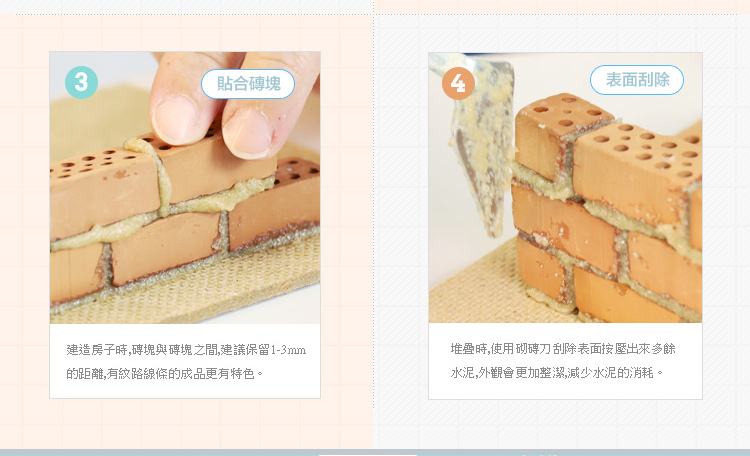 3

貼合磚塊

建造房子時,磚塊與磚塊之間,建議保留1-3mm的距離,有紋路線條的成品更有特色。

4

表面刮除

堆疊時,使用砌磚刀刮除表面按壓出來多餘水泥,外觀會更加整潔,減少水泥的消耗。