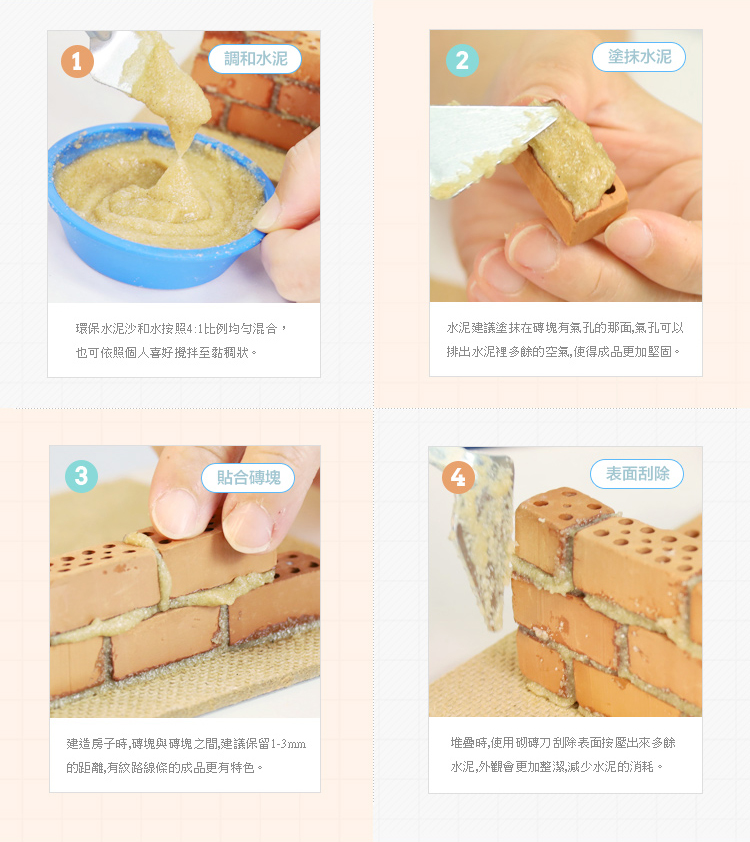 1

調和水泥

環保水泥沙和水按照4:1比例均勻混合，也可依照個人喜好攪拌至黏稠狀。

2

塗抹水泥

水泥建議塗抹在磚塊有氣孔的那面,氣孔可以排出水泥裡多餘的空氣,使得成品更加堅固。

3

貼合磚塊

建造房子時,磚塊與磚塊之間,建議保留1-3mm的距離,有紋路線條的成品更有特色。

4

表面刮除

堆疊時,使用砌磚刀刮除表面按壓出來多餘水泥,外觀會更加整潔,減少水泥的消耗。