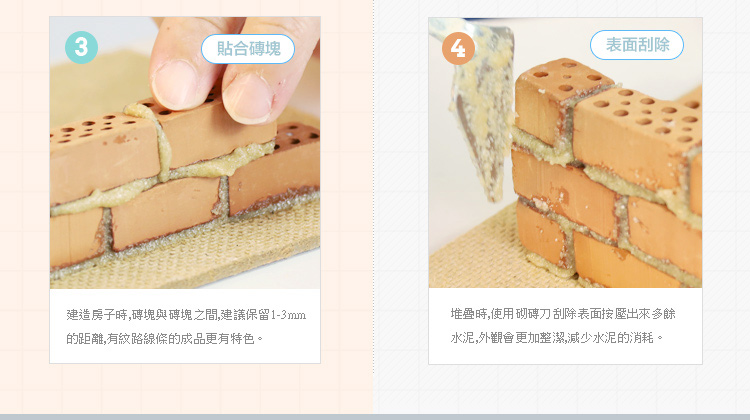 3

貼合磚塊

建造房子時,磚塊與磚塊之間,建議保留1-3mm的距離,有紋路線條的成品更有特色。

4

表面刮除

堆疊時,使用砌磚刀刮除表面按壓出來多餘水泥,外觀會更加整潔,減少水泥的消耗。