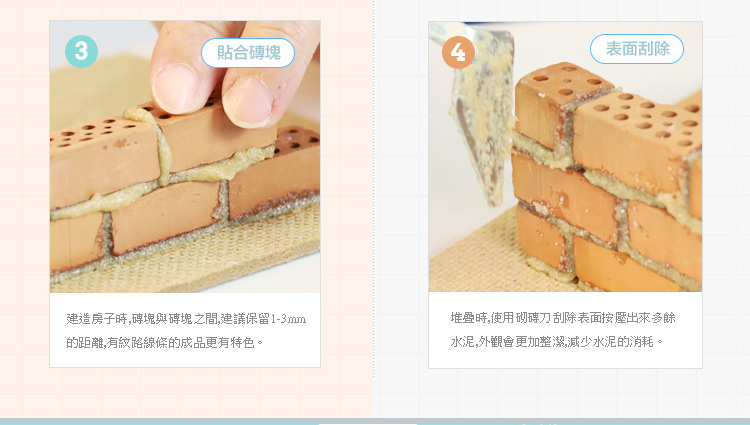 3

貼合磚塊

建造房子時,磚塊與磚塊之間,建議保留1-3mm的距離,有紋路線條的成品更有特色。

4

表面刮除

堆疊時,使用砌磚刀刮除表面按壓出來多餘水泥,外觀會更加整潔,減少水泥的消耗。