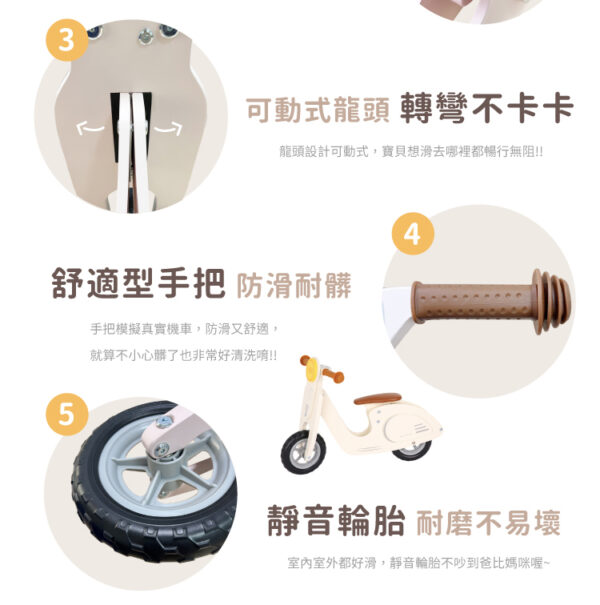 3

可動式龍頭 轉彎不卡卡

龍頭設計可動式，寶貝想滑去哪裡都暢行無阻!!

4

舒適型手把 防滑耐髒

手把模擬真實機車，防滑又舒適，
就算不小心髒了也非常好清洗唷!!

5

靜音輪胎 耐磨不易壞

室內室外都好滑，靜音輪胎不吵到爸比媽咪喔~