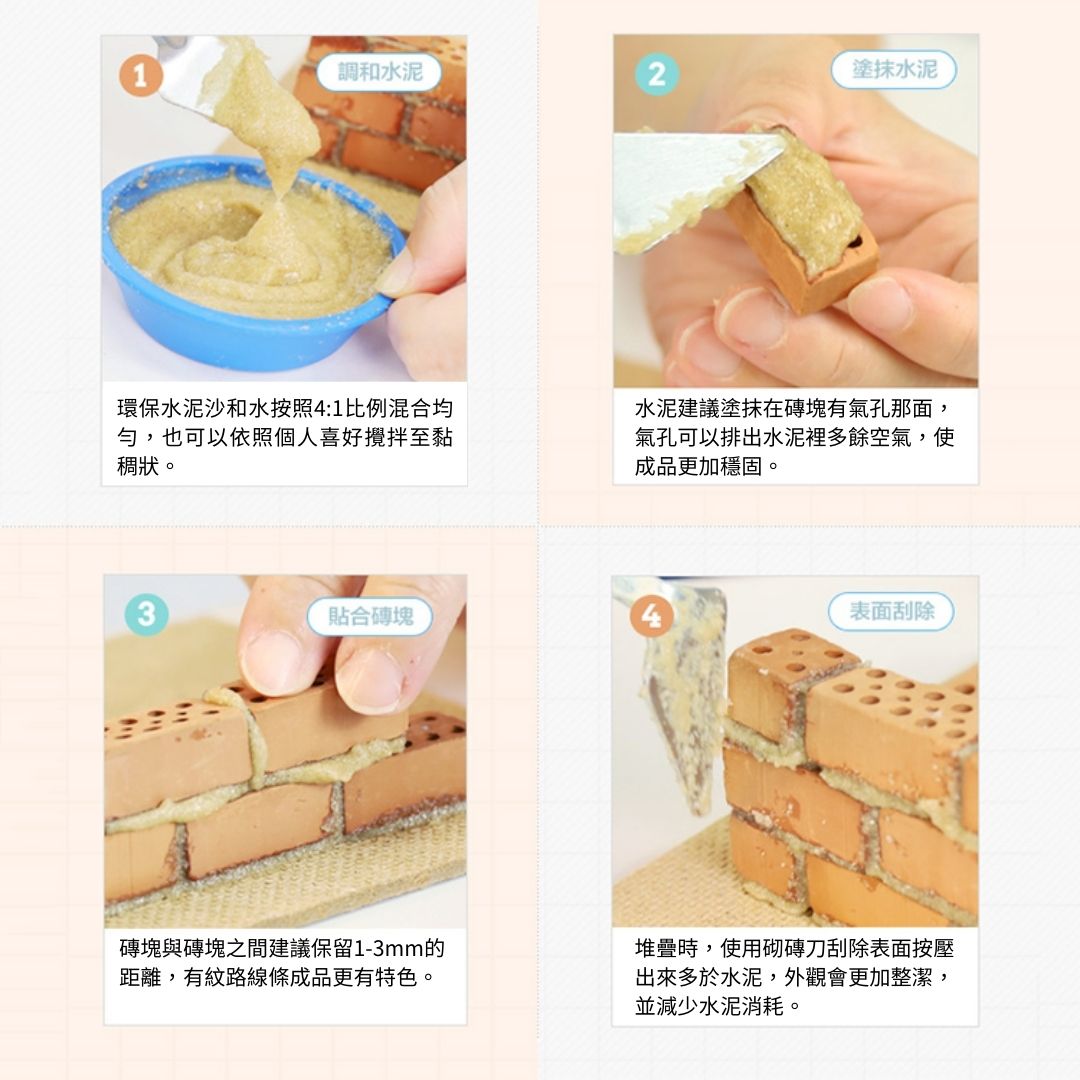 1 調和水泥

環保水泥沙和水按照4:1比例混合均勻，也可以依照個人喜好攪拌至黏稠狀。

2 塗抹水泥

水泥建議塗抹在磚塊有氣孔那面，氣孔可以排出水泥裡多餘空氣，使成品更加穩固。

3 貼合磚塊

磚塊與磚塊之間建議保留1-3mm的距離，有紋路線條成品更有特色。

4 表面刮除

堆疊時，使用砌磚刀刮除表面按壓出來多於水泥，外觀會更加整潔，並減少水泥消耗。