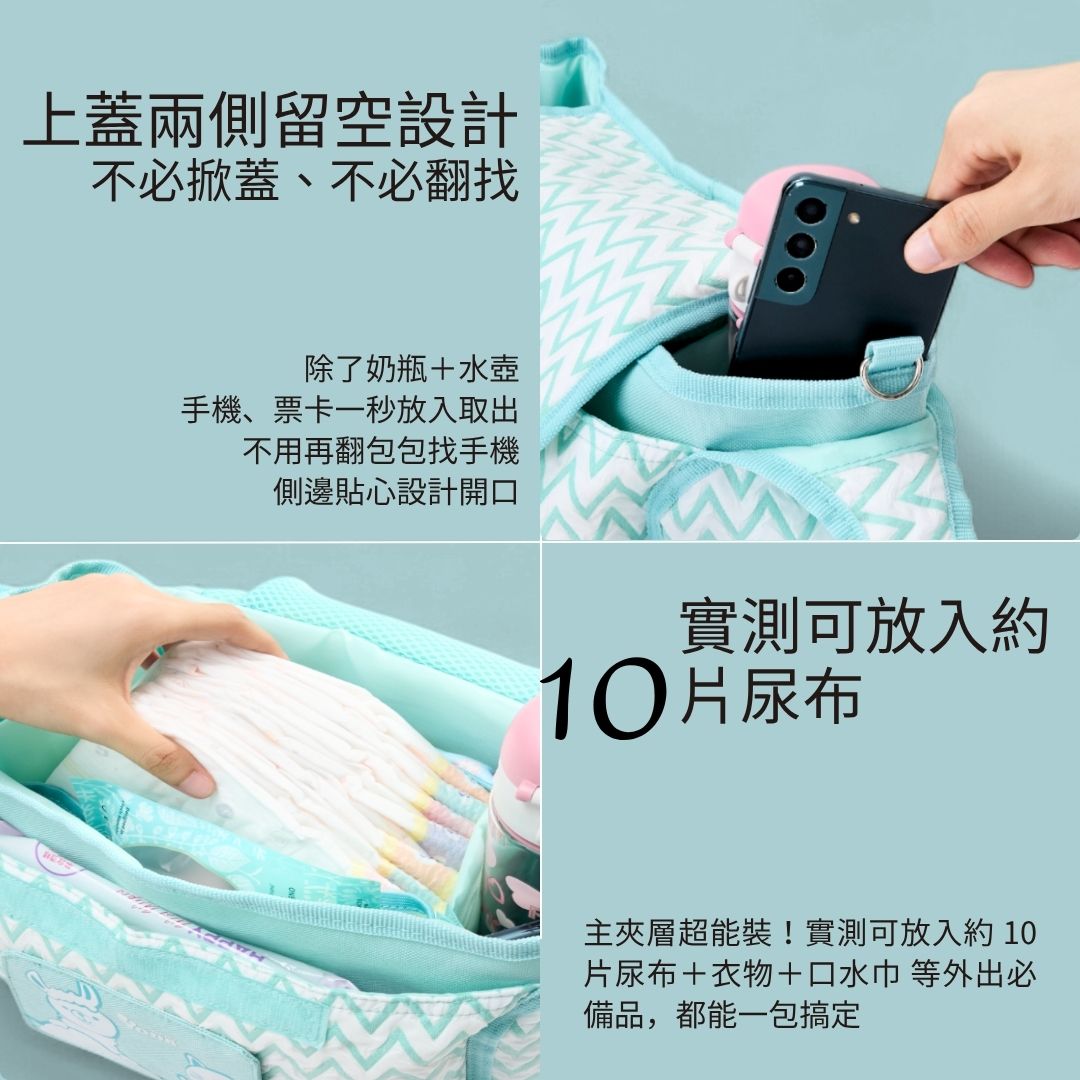 上蓋兩側留空設計
不必掀蓋、不必翻找

除了奶瓶＋水壺
手機、票卡一秒放入取出
不用再翻包包找手機
側邊貼心設計開口

實測可放入約
10片尿布

主夾層超能裝！實測可放入約 10 片尿布＋衣物＋口水巾 等外出必備品，都能一包搞定