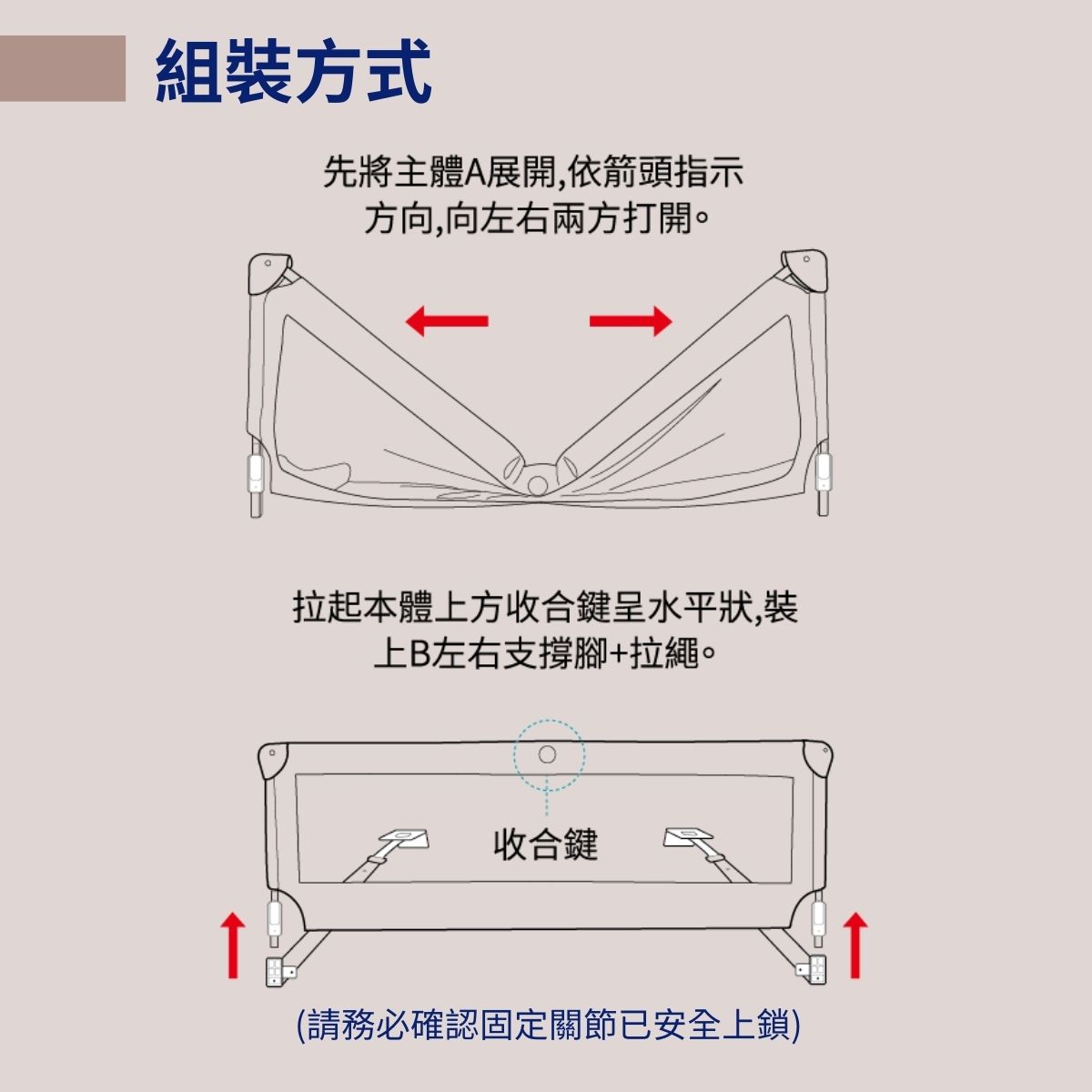 組裝方式

先將主體A展開,依箭頭指示方向,向左右兩方打開。

拉起本體上方收合鍵呈水平狀,裝上B左右支撐腳+拉繩。

收合鍵

(請務必確認固定關節已安全上鎖)